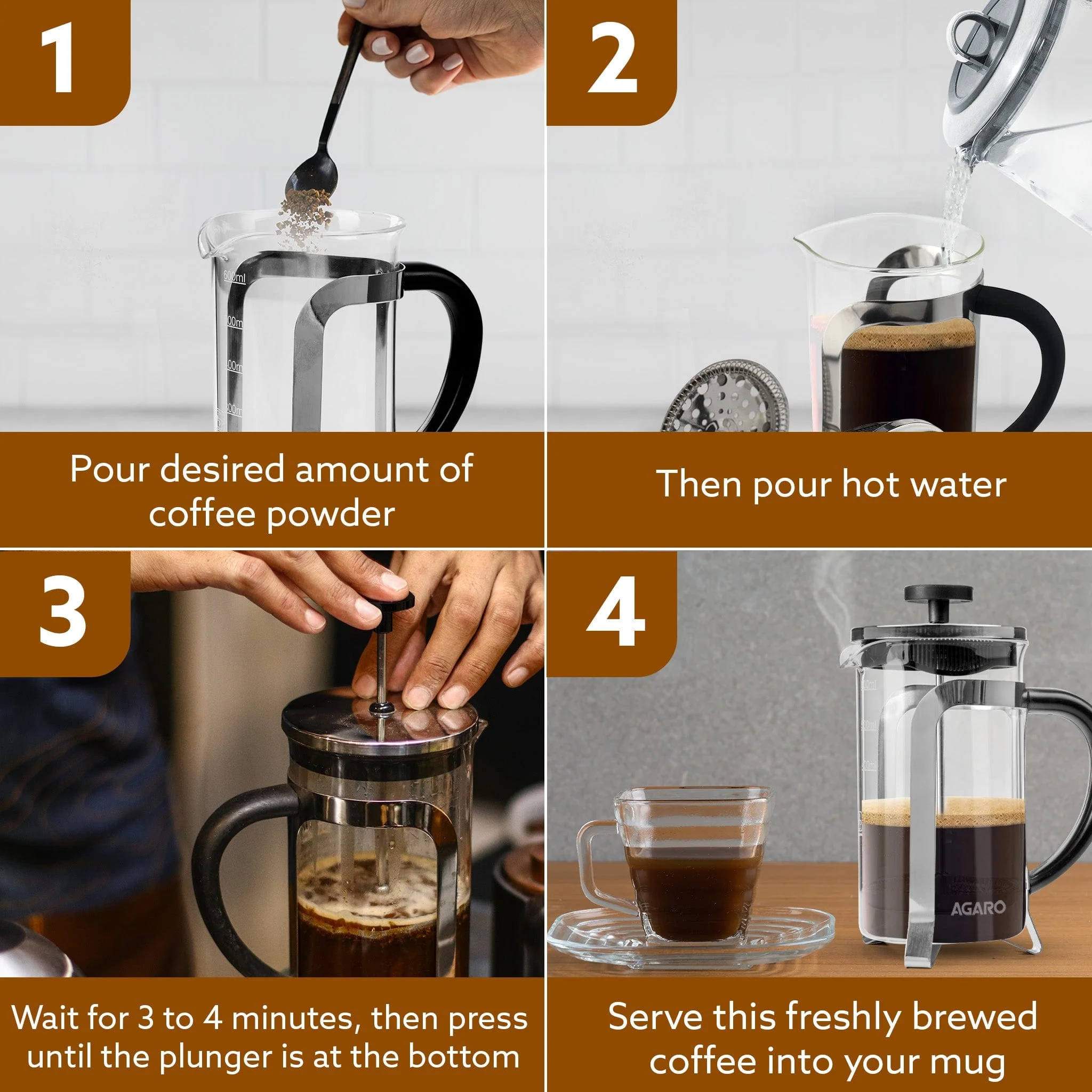 1

600ml

Pour desired amount of coffee powder

2

Then pour hot water

3

Wait for 3 to 4 minutes, then press until the plunger is at the bottom

4

AGARO

Serve this freshly brewed coffee into your mug