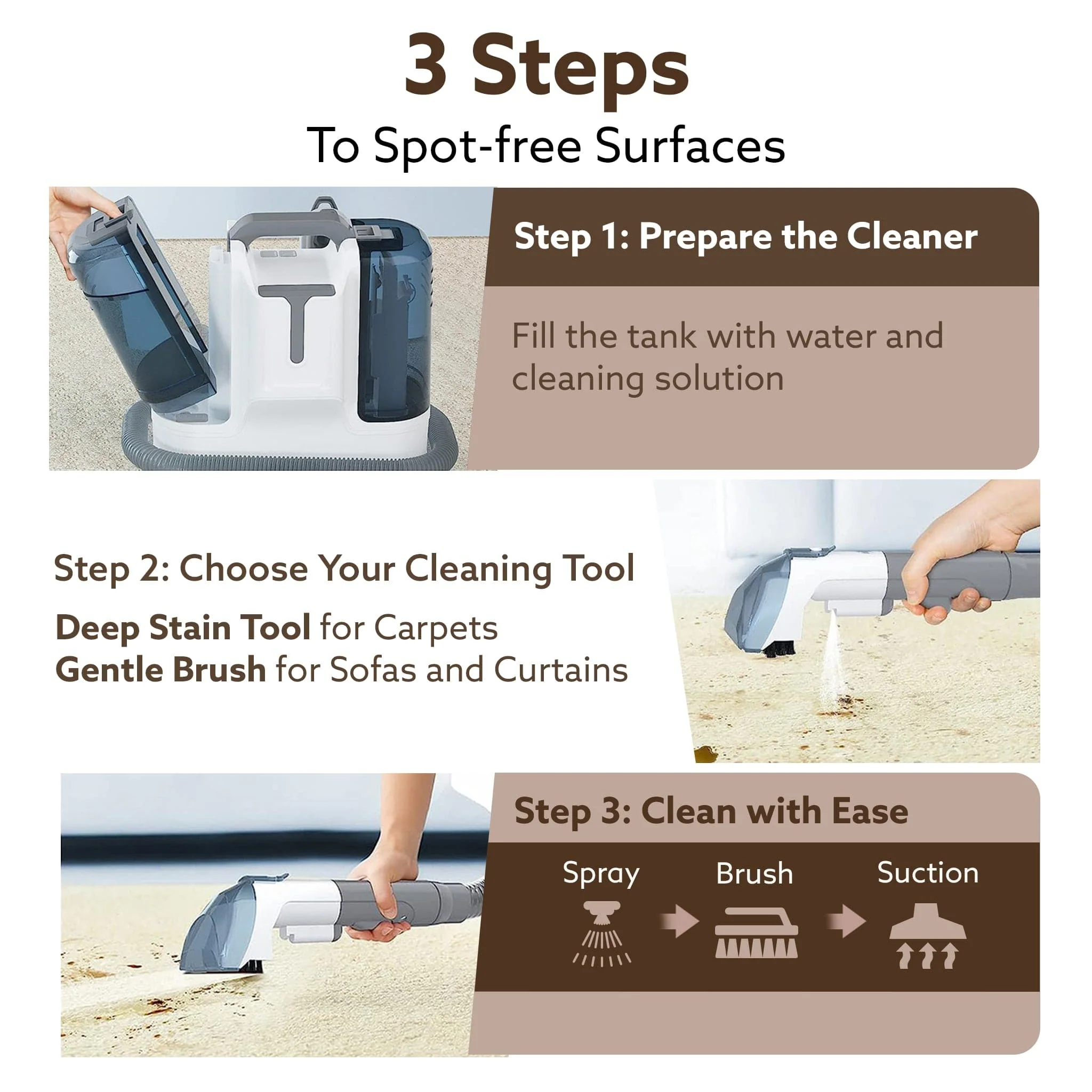 3 Steps

To Spot-free Surfaces

Step 1: Prepare the Cleaner

Fill the tank with water and cleaning solution

Step 2: Choose Your Cleaning Tool

Deep Stain Tool for Carpets
Gentle Brush for Sofas and Curtains

Step 3: Clean with Ease

Spray Brush Suction