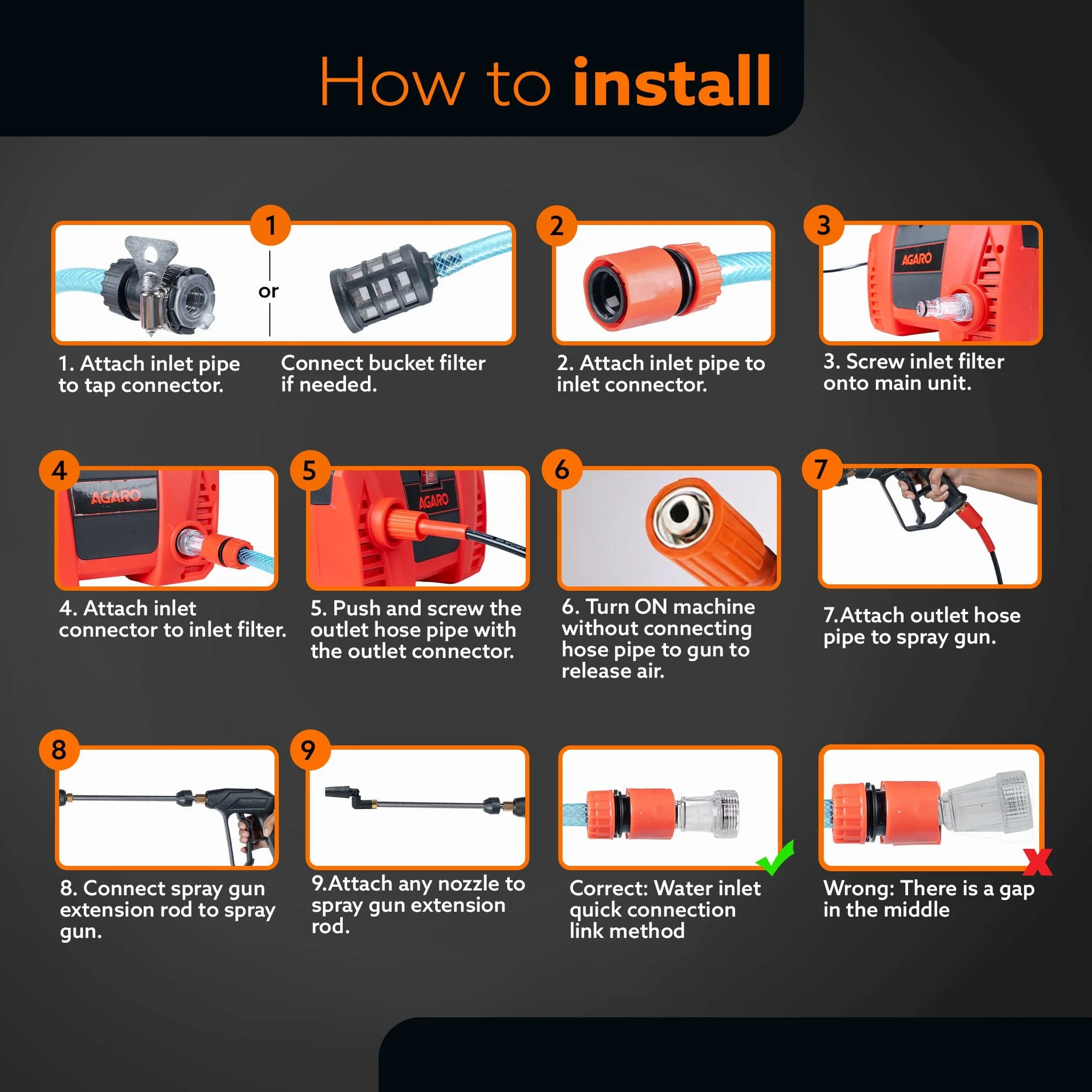 How to install

1

or

1. Attach inlet pipe to tap connector.

Connect bucket filter if needed.

2

2. Attach inlet pipe to inlet connector.

3

AGARO

3. Screw inlet filter onto main unit.

4

AGARO

4. Attach inlet connector to inlet filter.

5

AGARO

5. Push and screw the outlet hose pipe with the outlet connector.

6

6. Turn ON machine without connecting hose pipe to gun to release air.

7

7.Attach outlet hose pipe to spray gun.

8

8. Connect spray gun extension rod to spray gun.

9

9.Attach any nozzle to spray gun extension rod.

Correct: Water inlet quick connection link method

Wrong: There is a gap in the middle