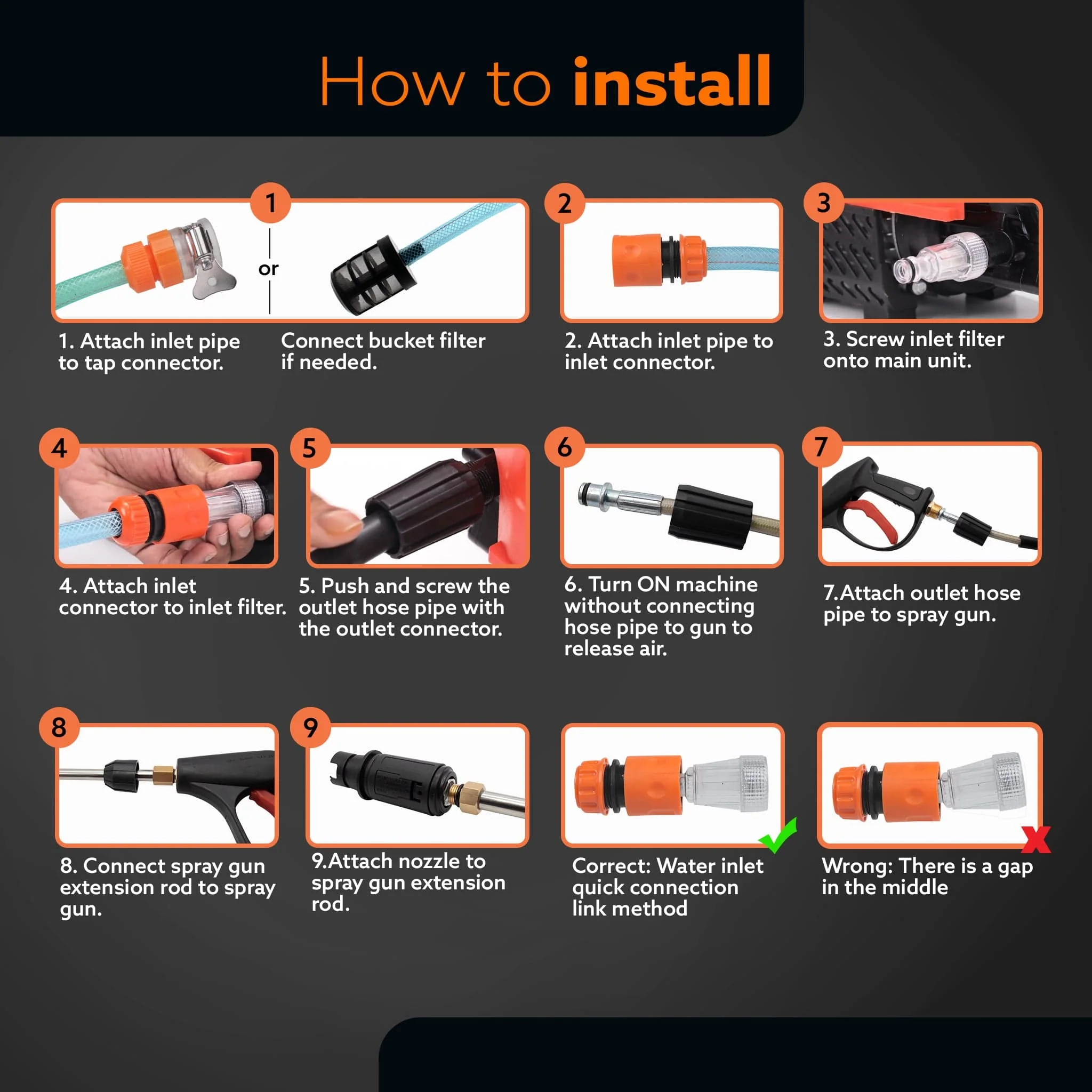 How to install

1

or

1. Attach inlet pipe to tap connector.

Connect bucket filter if needed.

2

2. Attach inlet pipe to inlet connector.

3

3. Screw inlet filter onto main unit.

4

4. Attach inlet connector to inlet filter.

5

5. Push and screw the outlet hose pipe with the outlet connector.

6

6. Turn ON machine without connecting hose pipe to gun to release air.

7

7.Attach outlet hose pipe to spray gun.

8

8. Connect spray gun extension rod to spray gun.

9

9.Attach nozzle to spray gun extension rod.

Correct: Water inlet quick connection link method

Wrong: There is a gap in the middle